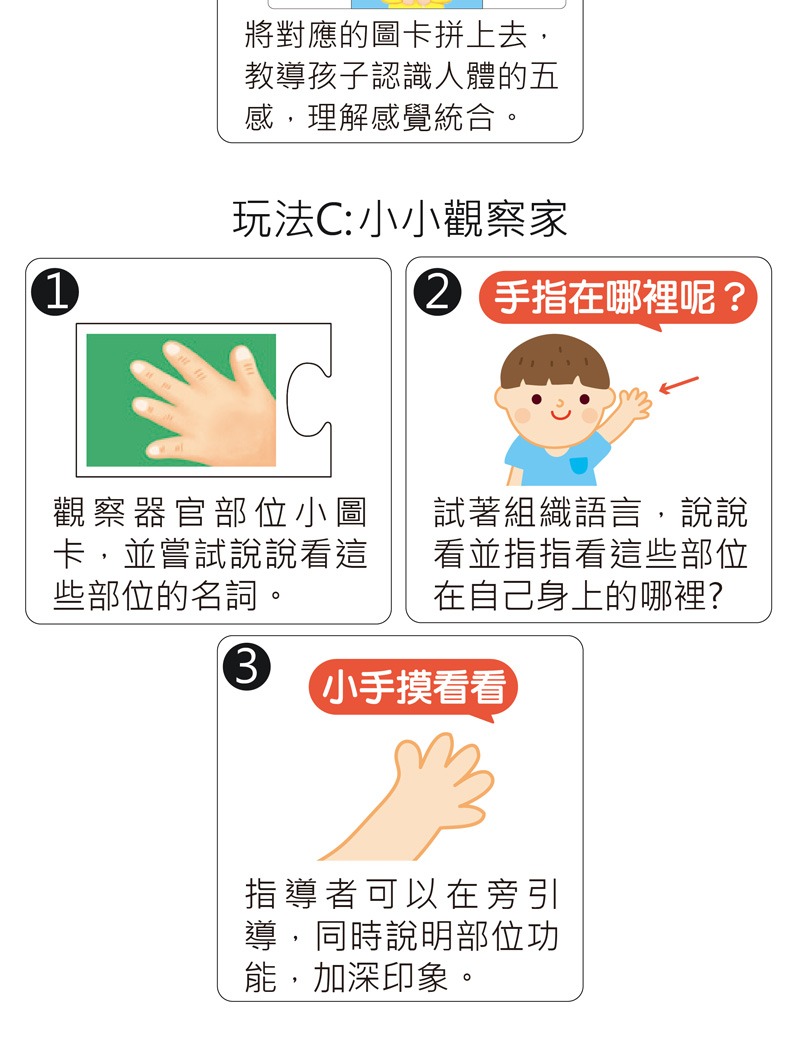 將對應的圖卡拼上去，教導孩子認識人體的五感，理解感覺統合。

玩法C:小小觀察家

1

觀察器官部位小圖卡，並嘗試說說看這些部位的名詞。

2

手指在哪裡呢？

試著組織語言，說說看並指指看這些部位在自己身上的哪裡?

3

小手摸看看

指導者可以在旁引導，同時說明部位功能，加深印象。